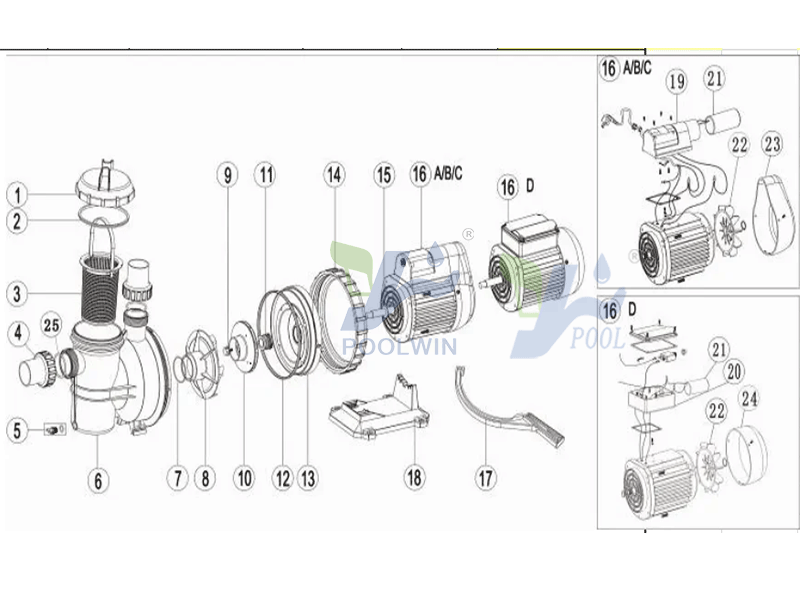 1
2
3
4
25
5
6
7
8
9
10
11
12
13
14
15
16 A/B/C
16 D
18
17
POOLWIN
POOL
16 A/B/C
19
21
22
23
16 D
21
20
22
24